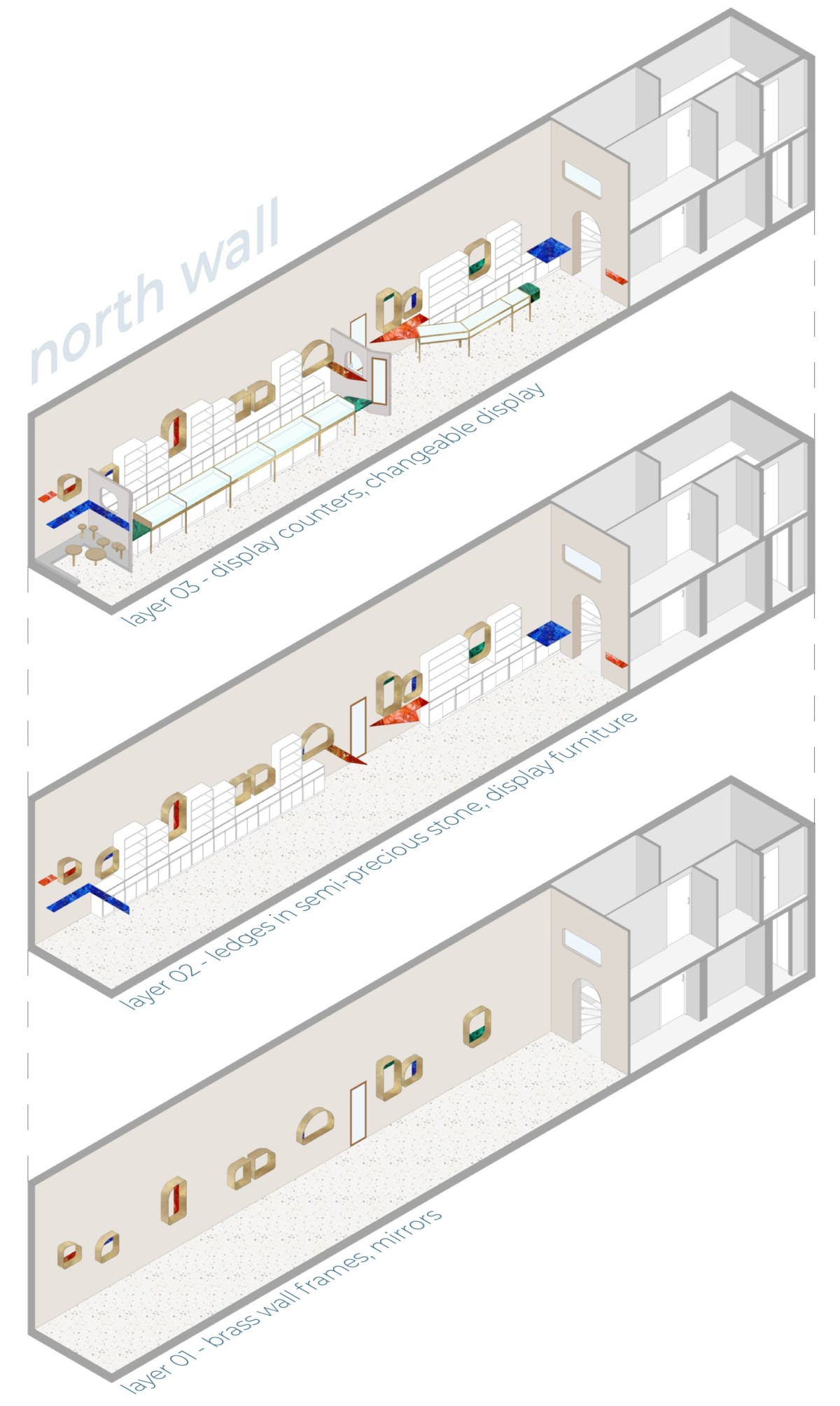 north wall

layer 03 - display counters, changeable display

layer 02 - ledges in semi-precious stone, display furniture

layer 01 - brass wall frames, mirrors