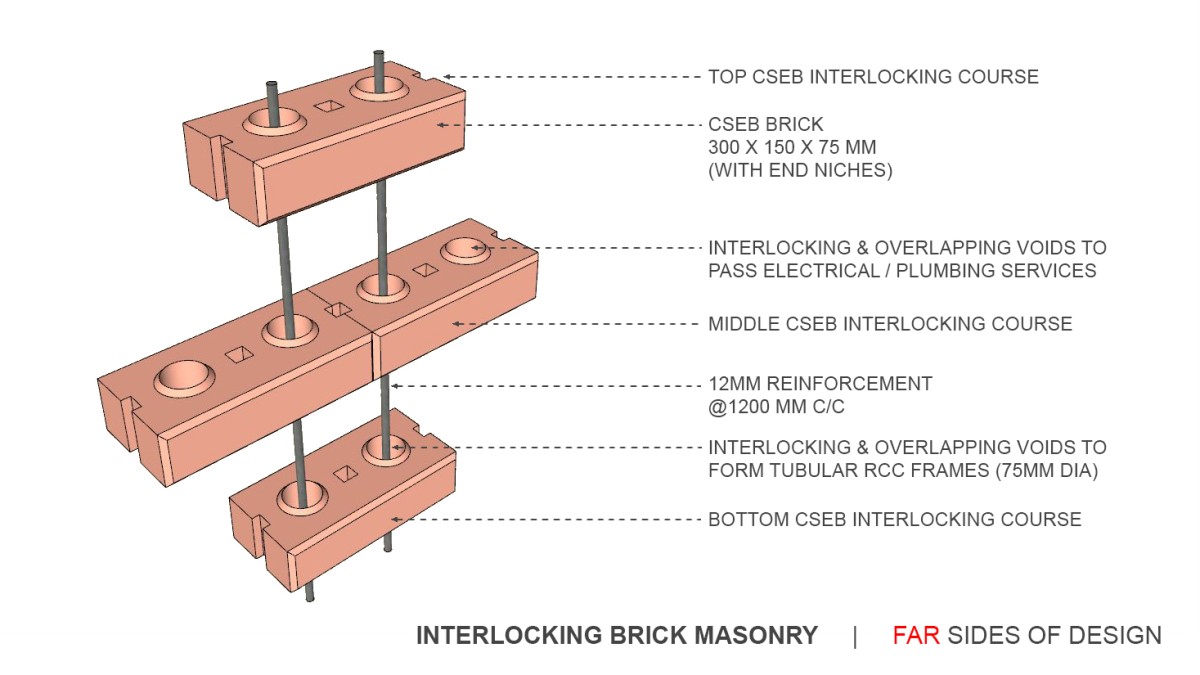 TOP CSEB INTERLOCKING COURSE

CSEB BRICK
300 X 150 X 75 MM
(WITH END NICHES)

INTERLOCKING & OVERLAPPING VOIDS TO PASS ELECTRICAL / PLUMBING SERVICES

MIDDLE CSEB INTERLOCKING COURSE

12MM REINFORCEMENT
@1200 MM C/C

INTERLOCKING & OVERLAPPING VOIDS TO FORM TUBULAR RCC FRAMES (75MM DIA)

BOTTOM CSEB INTERLOCKING COURSE

INTERLOCKING BRICK MASONRY | FAR SIDES OF DESIGN