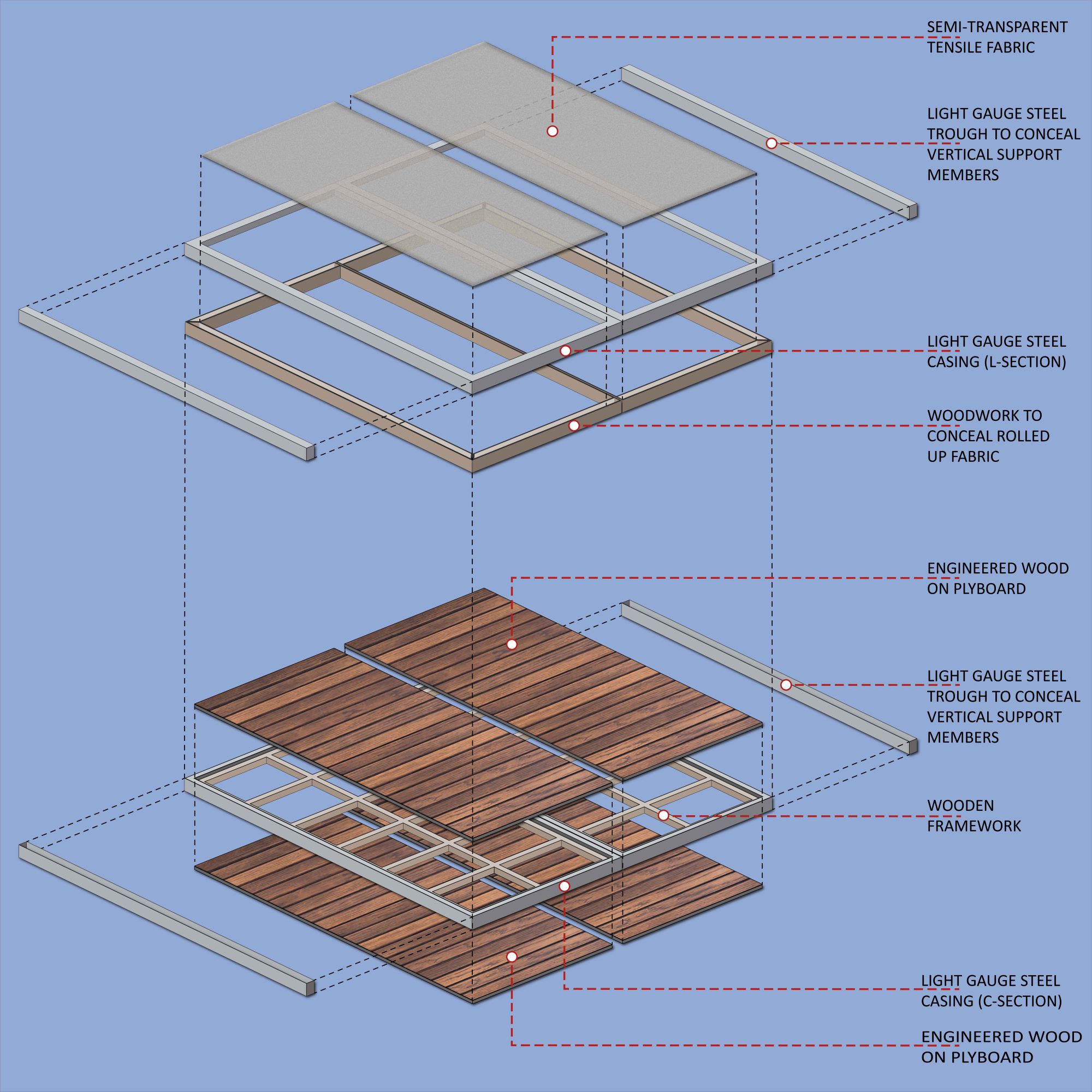 SEMI-TRANSPARENT TENSILE FABRIC

LIGHT GAUGE STEEL TROUGH TO CONCEAL VERTICAL SUPPORT MEMBERS

LIGHT GAUGE STEEL CASING (L-SECTION)

WOODWORK TO CONCEAL ROLLED UP FABRIC

ENGINEERED WOOD ON PLYBOARD

LIGHT GAUGE STEEL TROUGH TO CONCEAL VERTICAL SUPPORT MEMBERS

WOODEN FRAMEWORK

LIGHT GAUGE STEEL CASING (C-SECTION)

ENGINEERED WOOD ON PLYBOARD