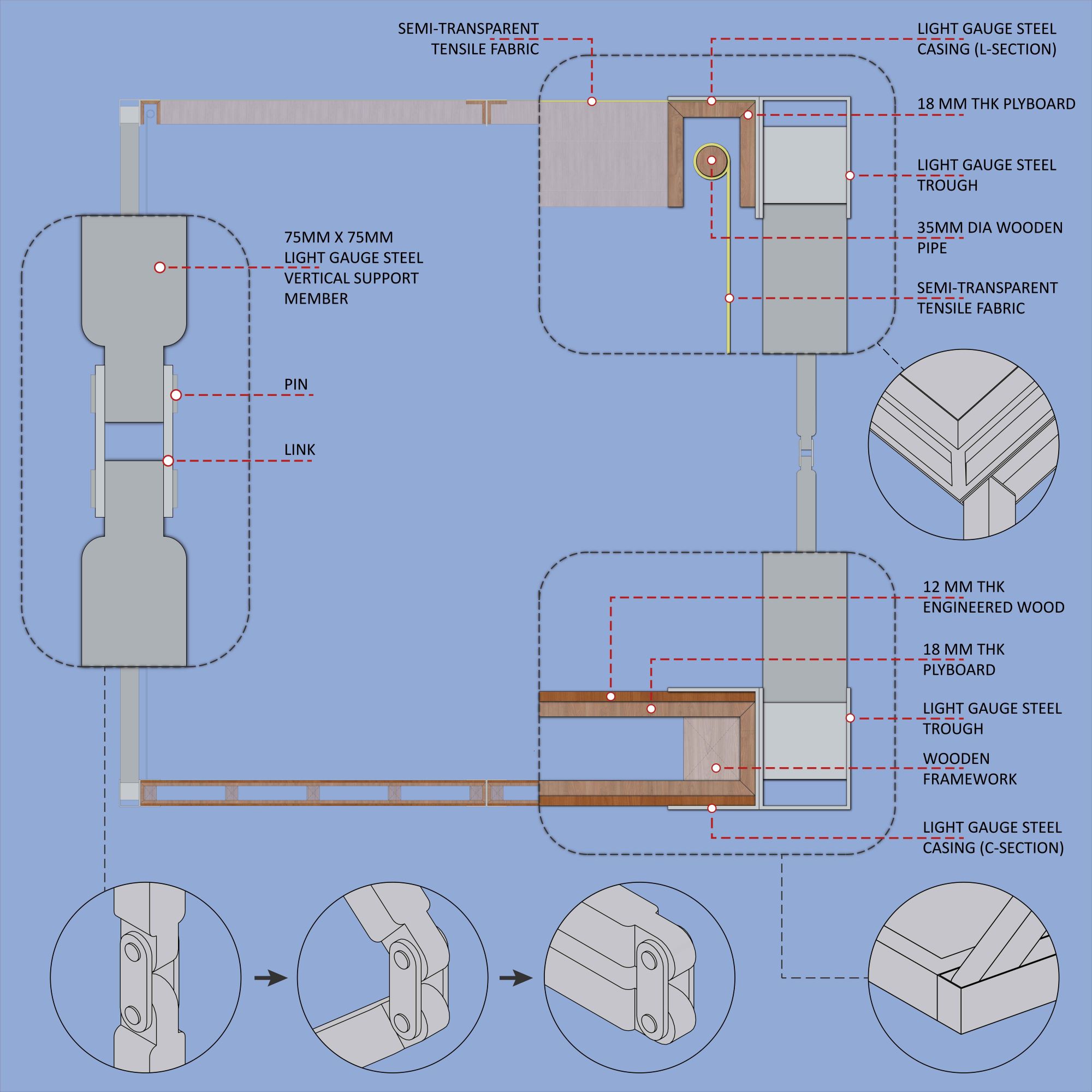 SEMI-TRANSPARENT
TENSILE FABRIC

LIGHT GAUGE STEEL
CASING (L-SECTION)

18 MM THK PLYBOARD

LIGHT GAUGE STEEL
TROUGH

35MM DIA WOODEN
PIPE

SEMI-TRANSPARENT
TENSILE FABRIC

75MM X 75MM
LIGHT GAUGE STEEL
VERTICAL SUPPORT
MEMBER

PIN

LINK

12 MM THK
ENGINEERED WOOD

18 MM THK
PLYBOARD

LIGHT GAUGE STEEL
TROUGH

WOODEN
FRAMEWORK

LIGHT GAUGE STEEL
CASING (C-SECTION)