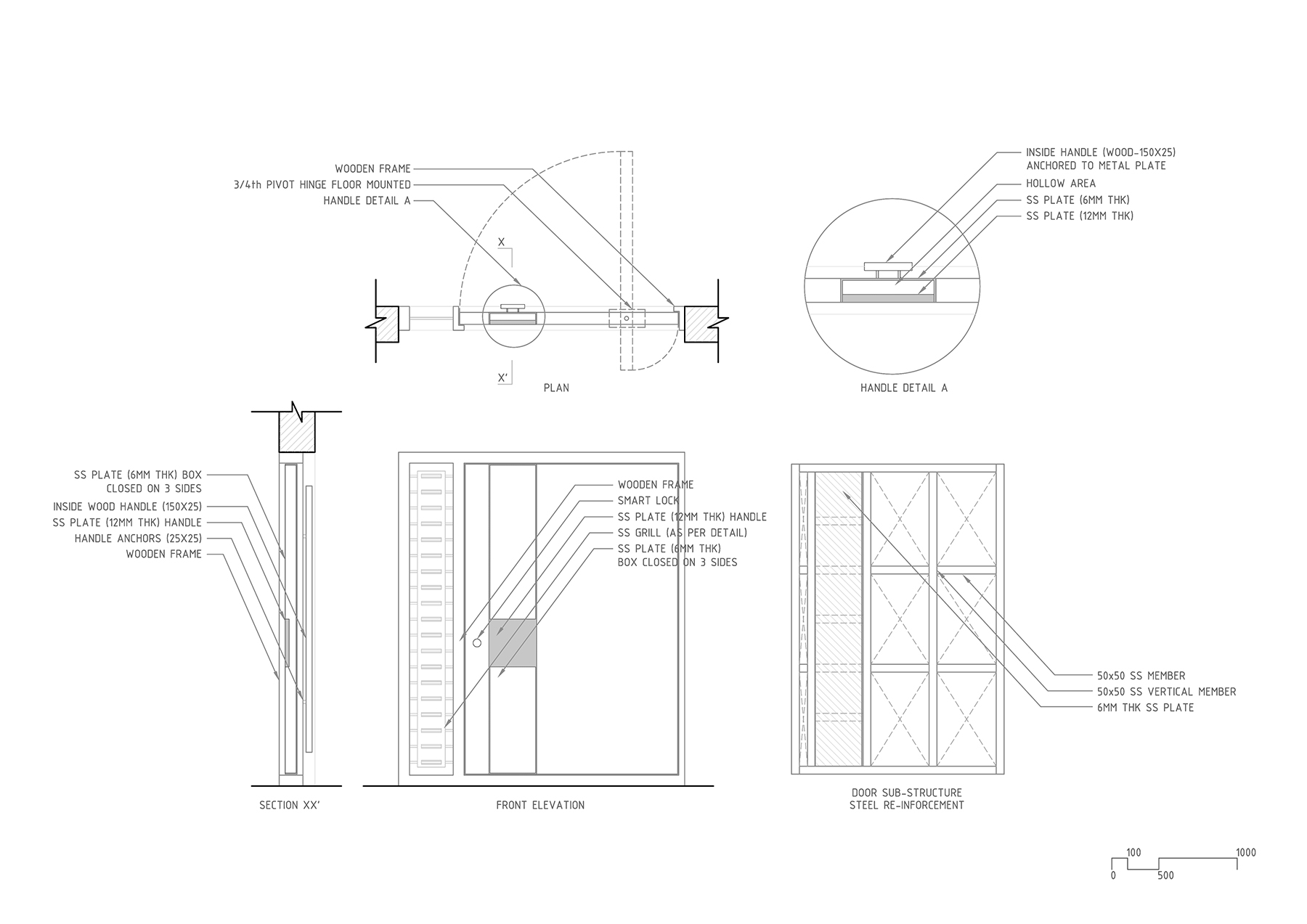 WOODEN FRAME
3/4th PIVOT HINGE FLOOR MOUNTED
HANDLE DETAIL A

X

X'

PLAN

INSIDE HANDLE (WOOD-150X25) ANCHORED TO METAL PLATE
HOLLOW AREA
SS PLATE (6MM THK)
SS PLATE (12MM THK)

HANDLE DETAIL A

SS PLATE (6MM THK) BOX CLOSED ON 3 SIDES
INSIDE WOOD HANDLE (150X25)
SS PLATE (12MM THK) HANDLE
HANDLE ANCHORS (25X25)
WOODEN FRAME

SECTION XX'

WOODEN FRAME
SMART LOCK
SS PLATE (12MM THK) HANDLE
SS GRILL (AS PER DETAIL)
SS PLATE (6MM THK) BOX CLOSED ON 3 SIDES

FRONT ELEVATION

50x50 SS MEMBER
50x50 SS VERTICAL MEMBER
6MM THK SS PLATE

DOOR SUB-STRUCTURE STEEL RE-INFORCEMENT

100
1000
0
500