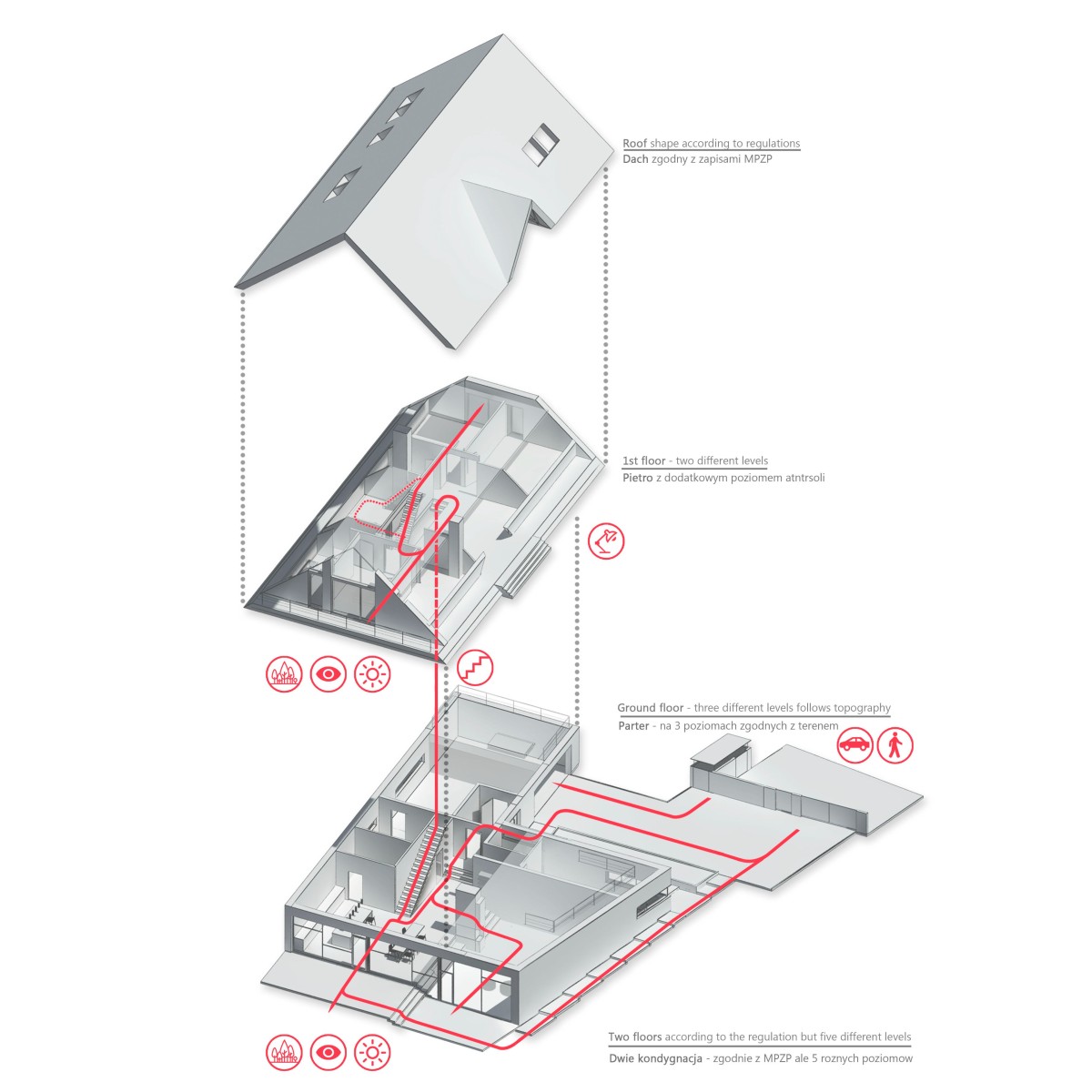 Roof shape according to regulations
Dach zgodny z zapisami MPZP

1st floor - two different levels
Pietro z dodatkowym poziomem atntrsoli

Ground floor - three different levels follows topography
Parter - na 3 poziomach zgodnych z terenem

Two floors according to the regulation but five different levels
Dwie kondygnacja - zgodnie z MPZP ale 5 roznych poziomow