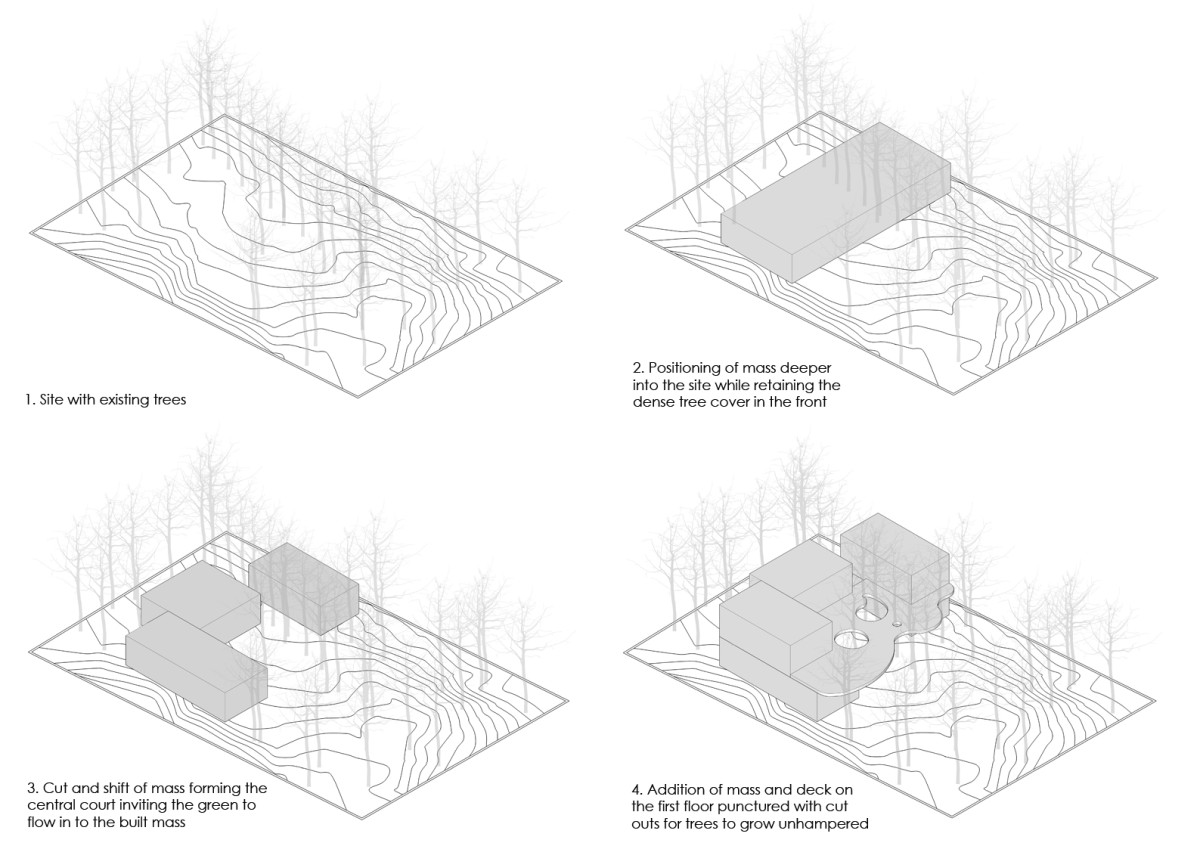 1. Site with existing trees

2. Positioning of mass deeper into the site while retaining the dense tree cover in the front

3. Cut and shift of mass forming the central court inviting the green to flow in to the built mass

4. Addition of mass and deck on the first floor punctured with cut outs for trees to grow unhampered