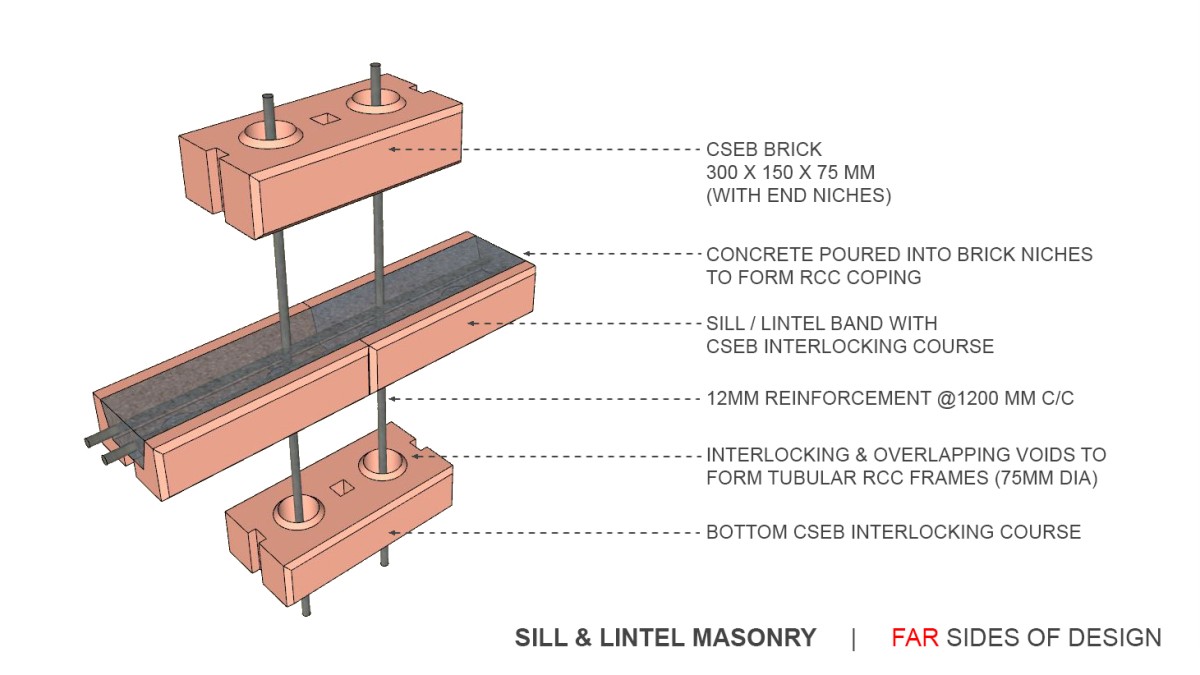 CSEB BRICK
300 X 150 X 75 MM
(WITH END NICHES)

CONCRETE POURED INTO BRICK NICHES
TO FORM RCC COPING

SILL / LINTEL BAND WITH
CSEB INTERLOCKING COURSE

12MM REINFORCEMENT @1200 MM C/C

INTERLOCKING & OVERLAPPING VOIDS TO
FORM TUBULAR RCC FRAMES (75MM DIA)

BOTTOM CSEB INTERLOCKING COURSE

SILL & LINTEL MASONRY | FAR SIDES OF DESIGN