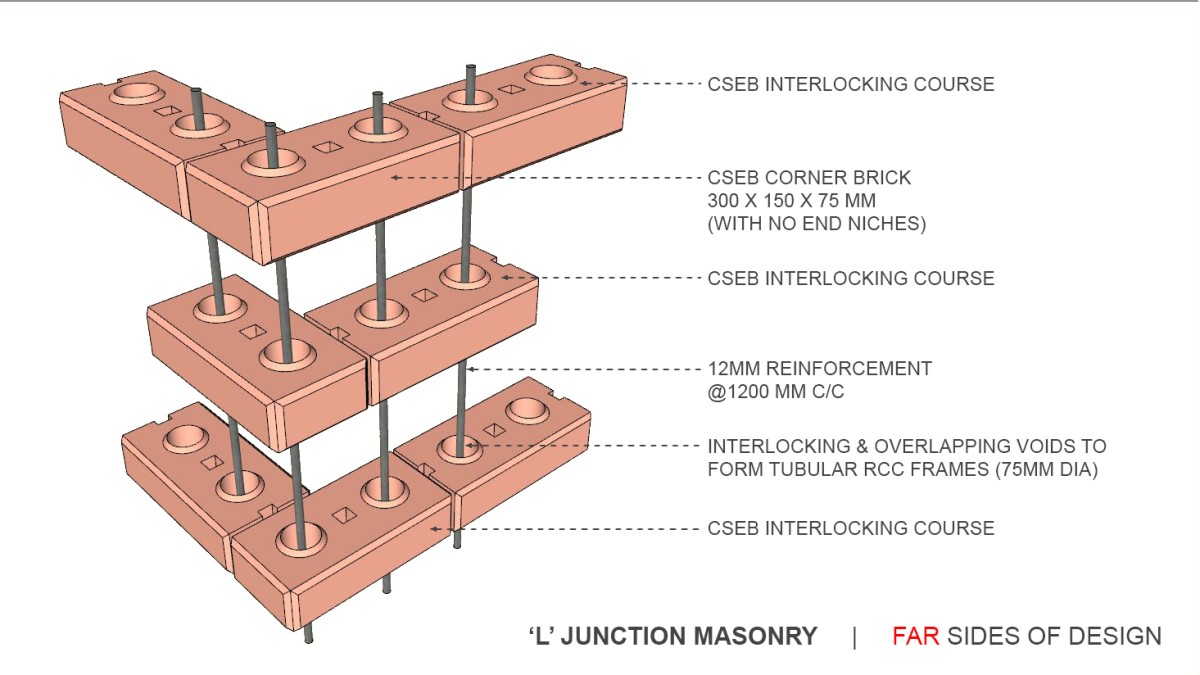 CSEB INTERLOCKING COURSE

CSEB CORNER BRICK
300 X 150 X 75 MM
(WITH NO END NICHES)

CSEB INTERLOCKING COURSE

12MM REINFORCEMENT
@1200 MM C/C

INTERLOCKING & OVERLAPPING VOIDS TO FORM TUBULAR RCC FRAMES (75MM DIA)

CSEB INTERLOCKING COURSE

'L' JUNCTION MASONRY | FAR SIDES OF DESIGN